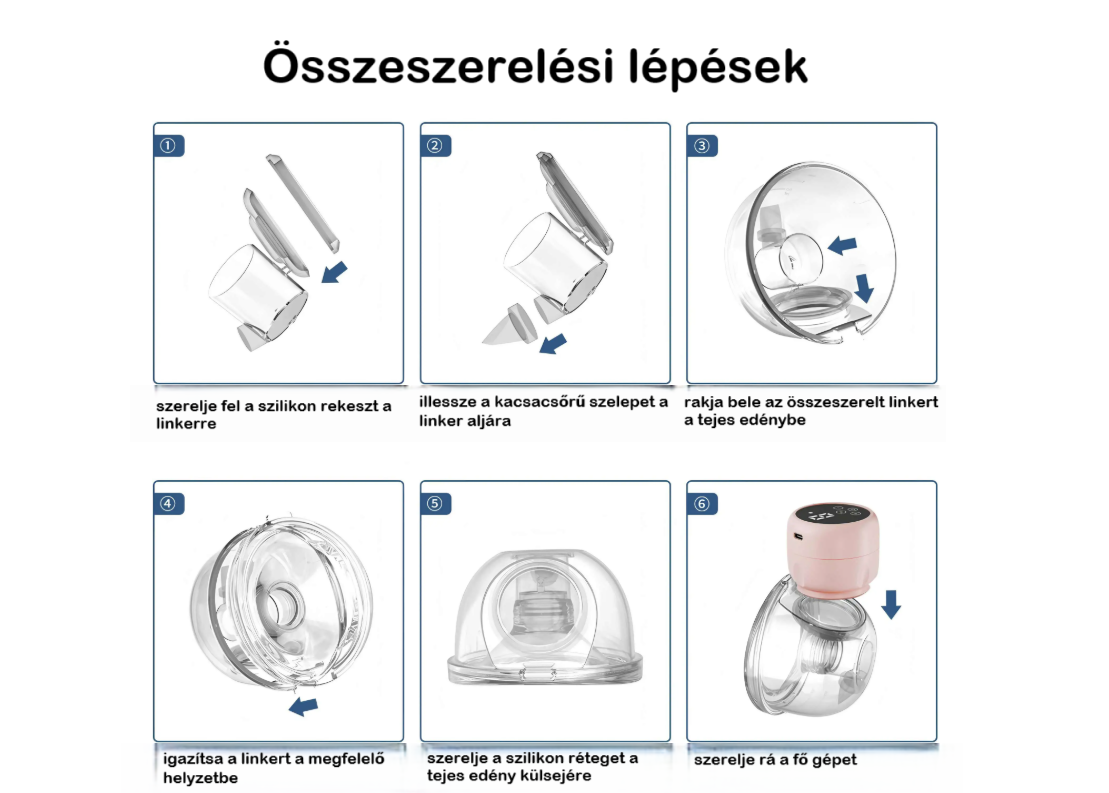 Összeszerelési lépések

①

szerelje fel a szilikon rekeszt a linkerre

②

illessze a kacsacsőrű szelepet a linker aljára

③

rakja bele az összeszerelt linkert a tejes edénybe

④

igazítsa a linkert a megfelelő helyzetbe

⑤

szerelje a szilikon réteget a tejes edény külsejére

⑥

szerelje rá a fő gépet